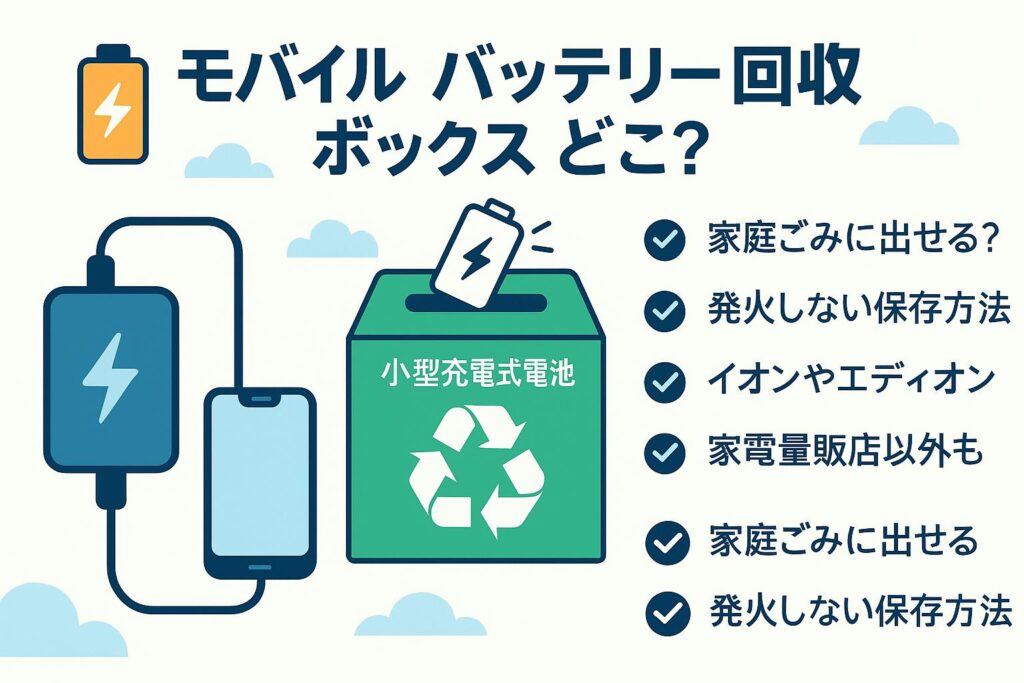 モバイル バッテリー回収
ボックス どこ?

小型充電式電池

家庭ごみに出せる?
発火しない保存方法
イオンやエディオン
家電量販店以外も
家庭ごみに出せる
発火しない保存方法