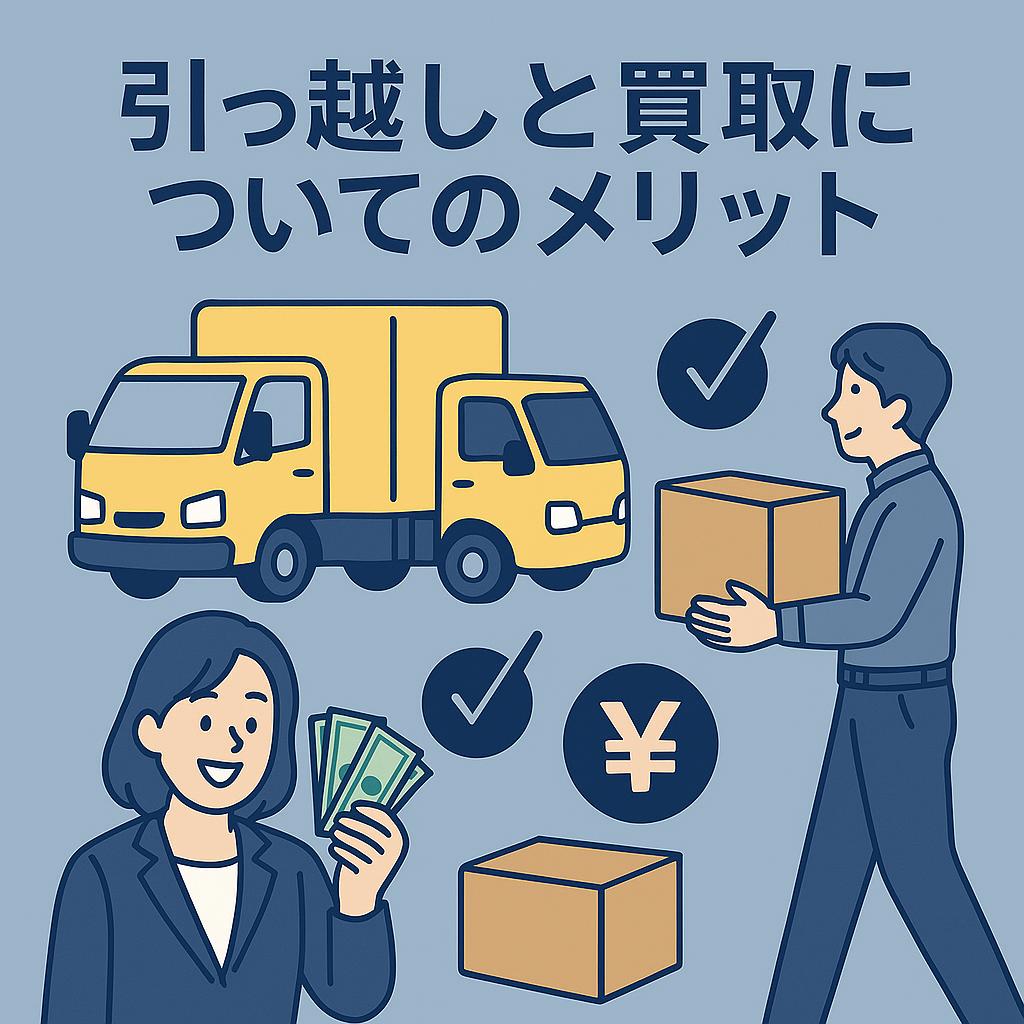 引っ越しと買取についてのメリット

¥